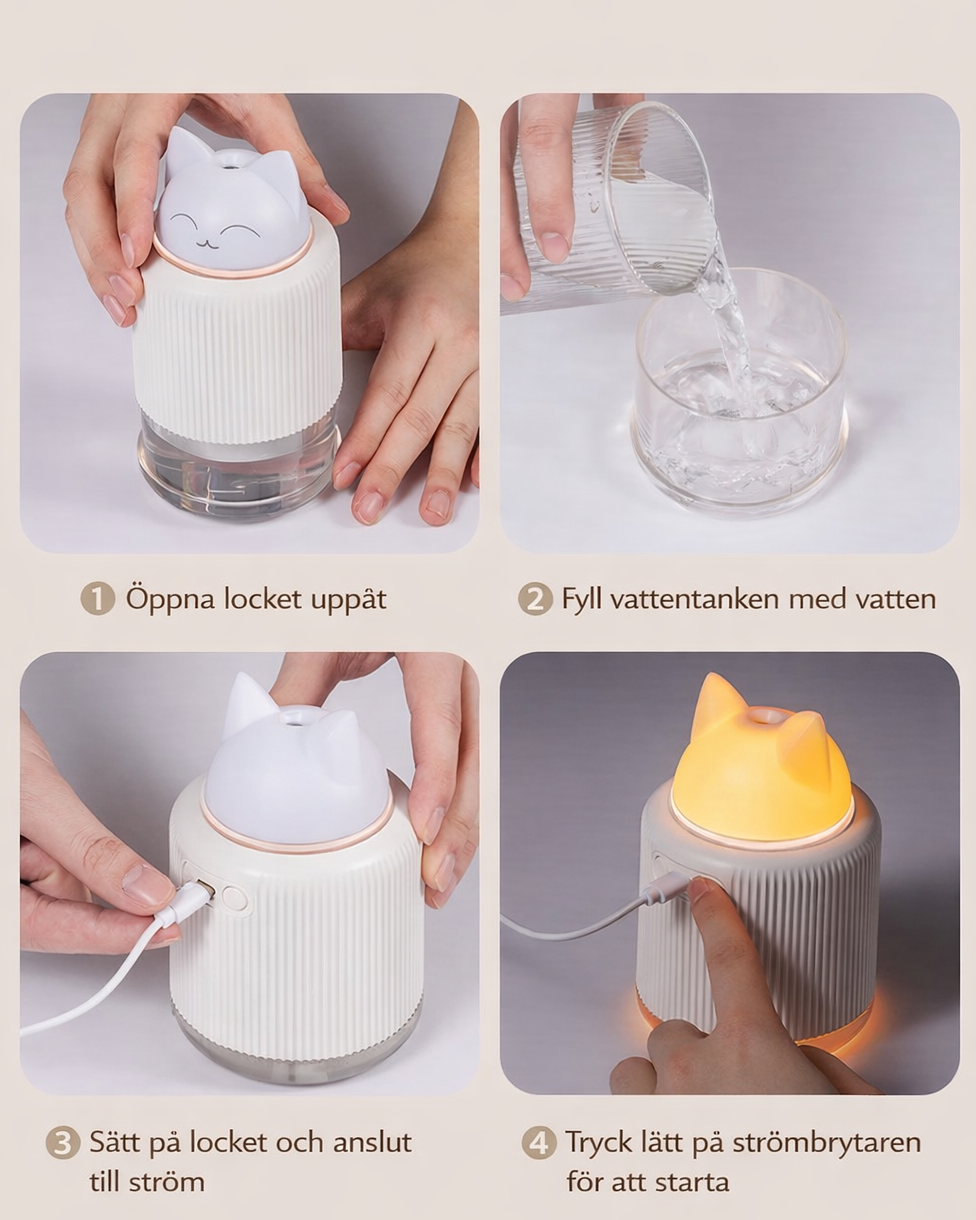 1 Öppna locket uppåt

2 Fyll vattentanken med vatten

3 Sätt på locket och anslut till ström

4 Tryck lätt på strömbrytaren för att starta